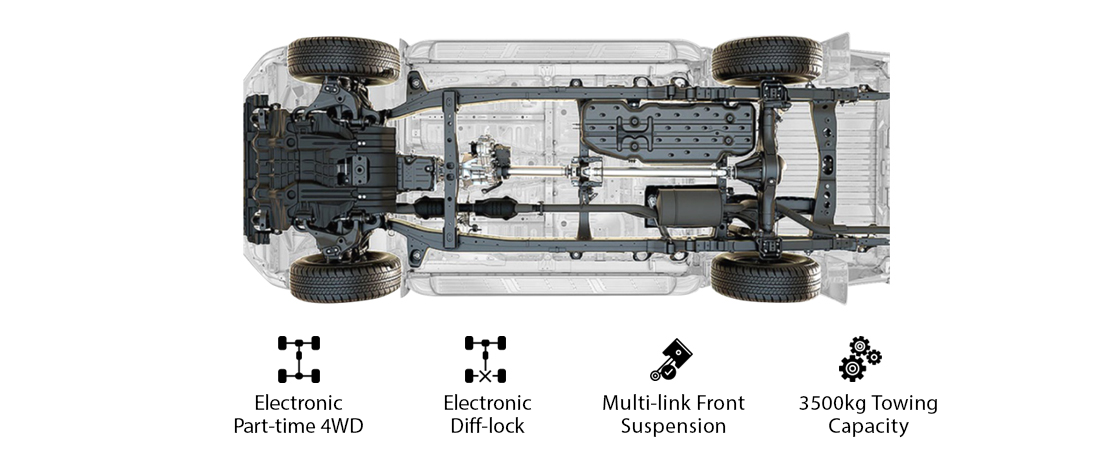 Electronic Part-time 4WD

Electronic Diff-lock

Multi-link Front Suspension

3500kg Towing Capacity